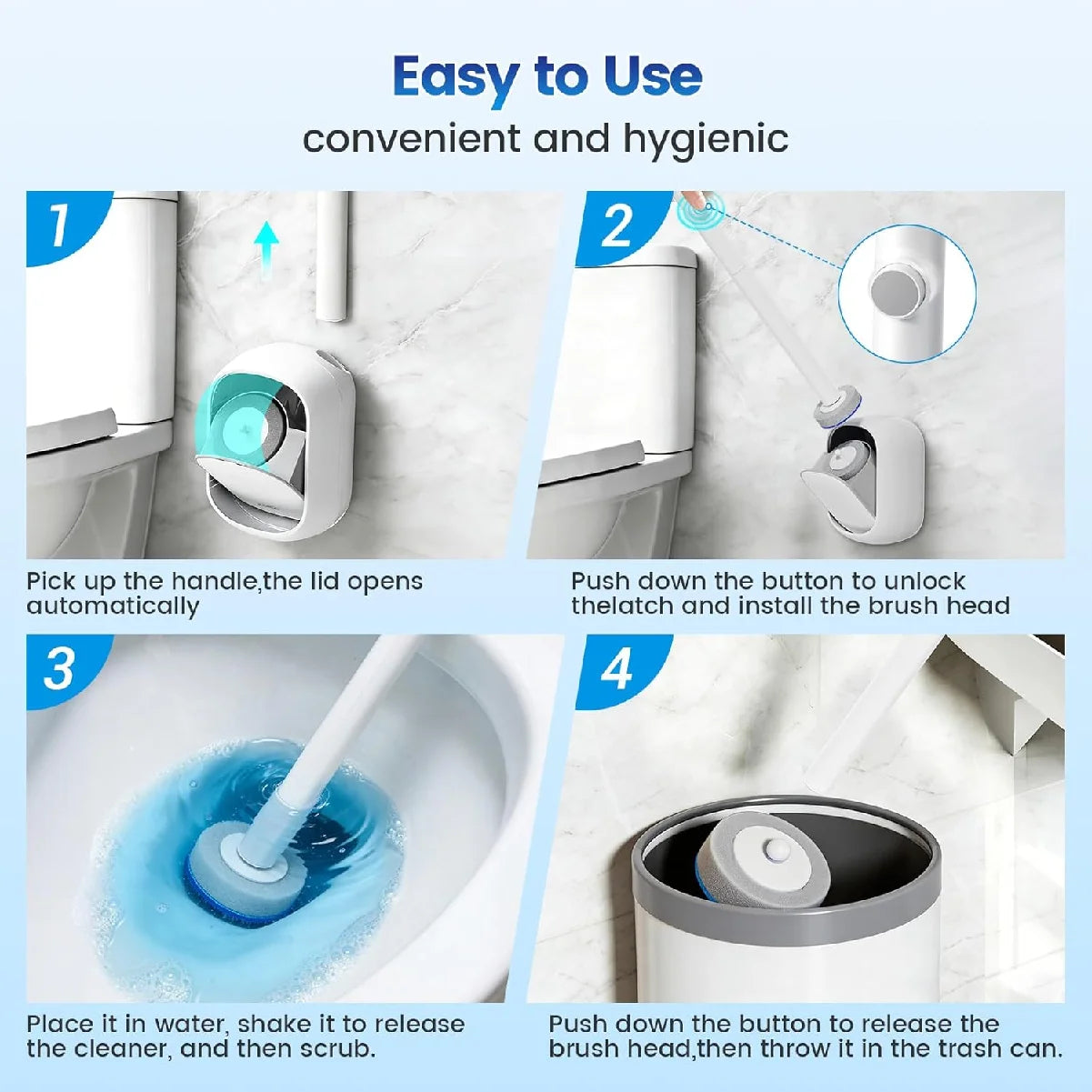 Easy to Use
convenient and hygienic

1

Pick up the handle,the lid opens automatically

2

Push down the button to unlock thelatch and install the brush head

3

Place it in water, shake it to release the cleaner, and then scrub.

4

Push down the button to release the brush head,then throw it in the trash can.