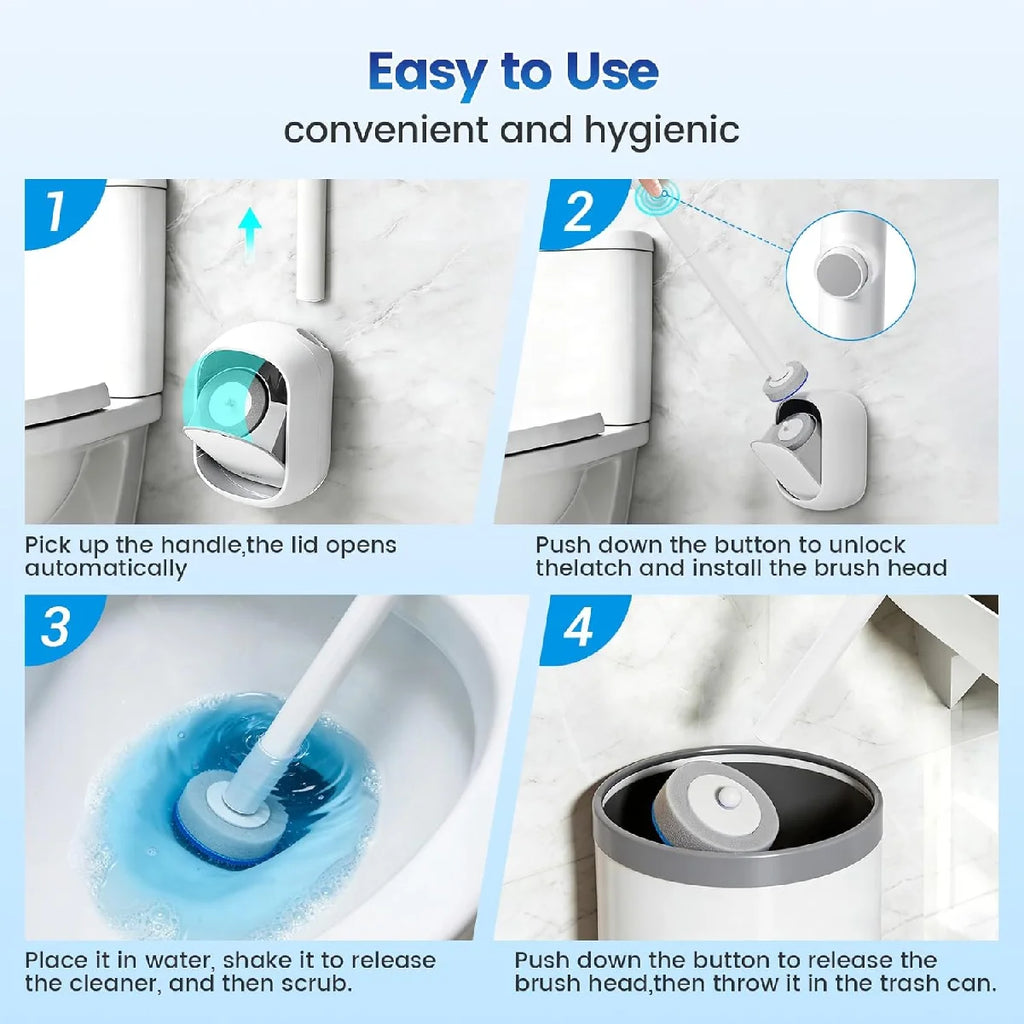 Easy to Use
convenient and hygienic

1

Pick up the handle,the lid opens automatically

2

Push down the button to unlock thelatch and install the brush head

3

Place it in water, shake it to release the cleaner, and then scrub.

4

Push down the button to release the brush head,then throw it in the trash can.