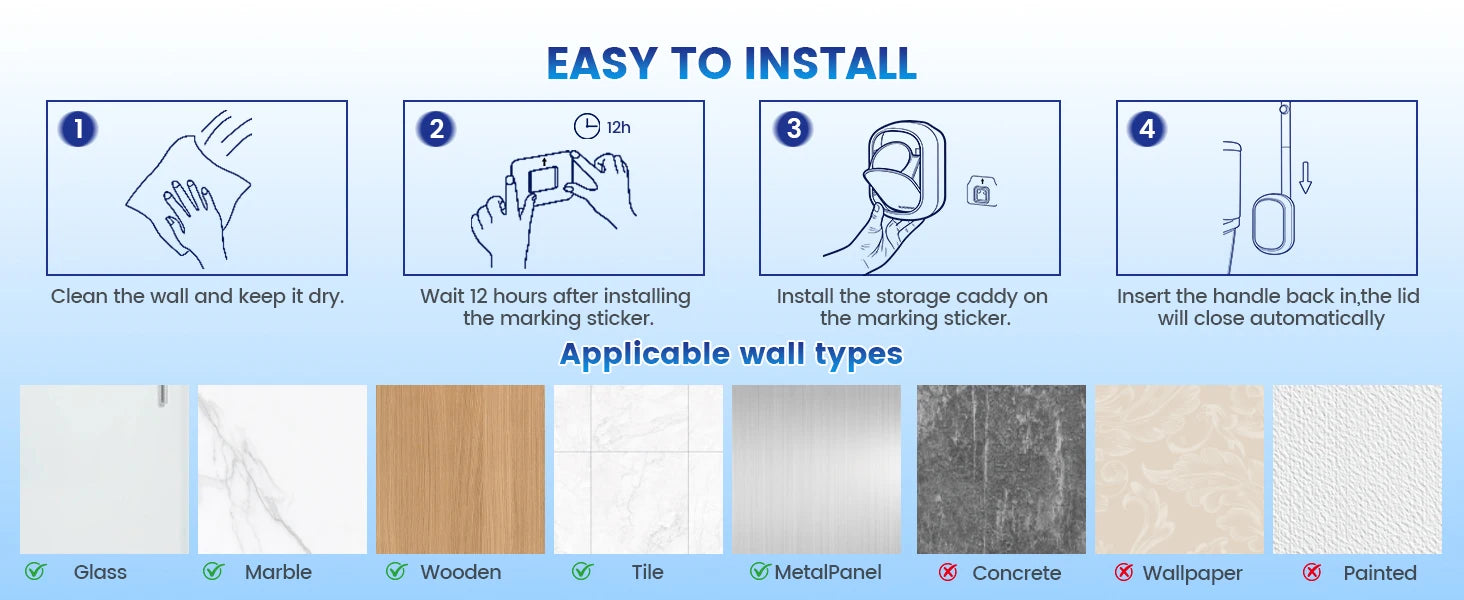 EASY TO INSTALL

1

Clean the wall and keep it dry.

2

12h

Wait 12 hours after installing the marking sticker.

3

Install the storage caddy on the marking sticker.

4

Insert the handle back in,the lid will close automatically

Applicable wall types

Glass

Marble

Wooden

Tile

MetalPanel

Concrete

Wallpaper

Painted